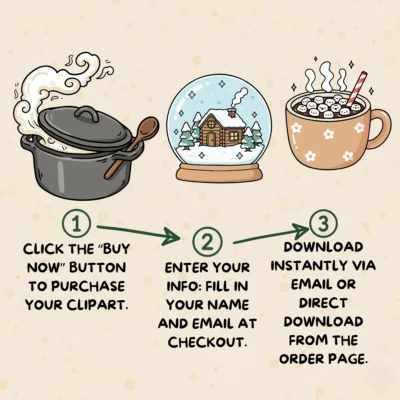 1
CLICK THE "BUY NOW" BUTTON TO PURCHASE YOUR CLIPART.

2
ENTER YOUR INFO: FILL IN YOUR NAME AND EMAIL AT CHECKOUT.

3
DOWNLOAD INSTANTLY VIA EMAIL OR DIRECT DOWNLOAD FROM THE ORDER PAGE.